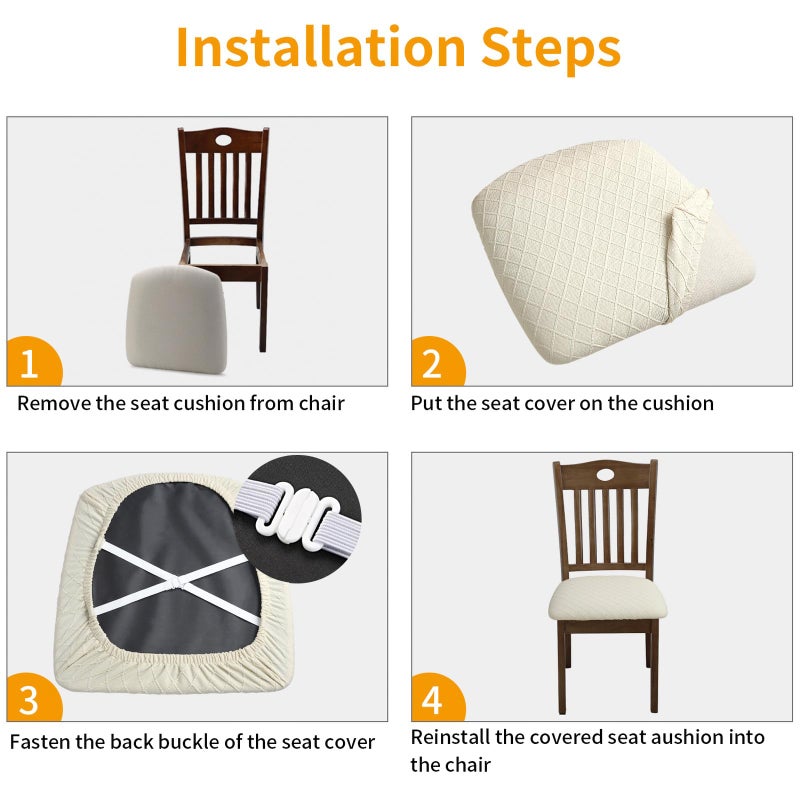 Installation Steps

1

Remove the seat cushion from chair

2

Put the seat cover on the cushion

3

Fasten the back buckle of the seat cover

4

Reinstall the covered seat aushion into the chair